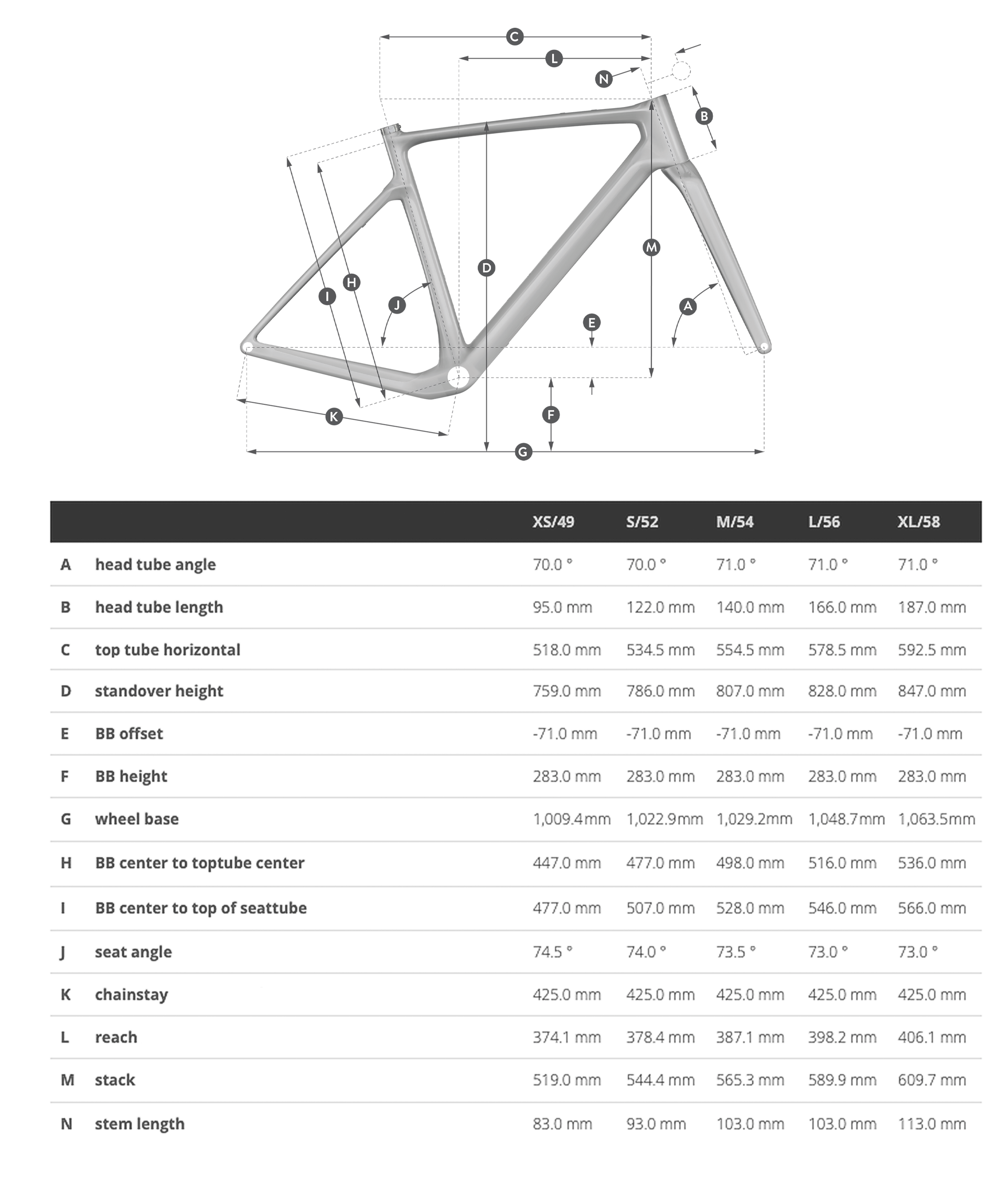 C
L
N
B
M
D
H
I
J
E
A
F
K
G

| | | XS/49 | S/52 | M/54 | L/56 | XL/58 |
|---|---|---|---|---|---|---|
| A | head tube angle | 70.0 ° | 70.0 ° | 71.0 ° | 71.0 ° | 71.0 ° |
| B | head tube length | 95.0 mm | 122.0 mm | 140.0 mm | 166.0 mm | 187.0 mm |
| C | top tube horizontal | 518.0 mm | 534.5 mm | 554.5 mm | 578.5 mm | 592.5 mm |
| D | standover height | 759.0 mm | 786.0 mm | 807.0 mm | 828.0 mm | 847.0 mm |
| E | BB offset | -71.0 mm | -71.0 mm | -71.0 mm | -71.0 mm | -71.0 mm |
| F | BB height | 283.0 mm | 283.0 mm | 283.0 mm | 283.0 mm | 283.0 mm |
| G | wheel base | 1,009.4mm | 1,022.9mm | 1,029.2mm | 1,048.7mm | 1,063.5mm |
| H | BB center to toptube center | 447.0 mm | 477.0 mm | 498.0 mm | 516.0 mm | 536.0 mm |
| I | BB center to top of seattube | 477.0 mm | 507.0 mm | 528.0 mm | 546.0 mm | 566.0 mm |
| J | seat angle | 74.5 ° | 74.0 ° | 73.5 ° | 73.0 ° | 73.0 ° |
| K | chainstay | 425.0 mm | 425.0 mm | 425.0 mm | 425.0 mm | 425.0 mm |
| L | reach | 374.1 mm | 378.4 mm | 387.1 mm | 398.2 mm | 406.1 mm |
| M | stack | 519.0 mm | 544.4 mm | 565.3 mm | 589.9 mm | 609.7 mm |
| N | stem length | 83.0 mm | 93.0 mm | 103.0 mm | 103.0 mm | 113.0 mm |