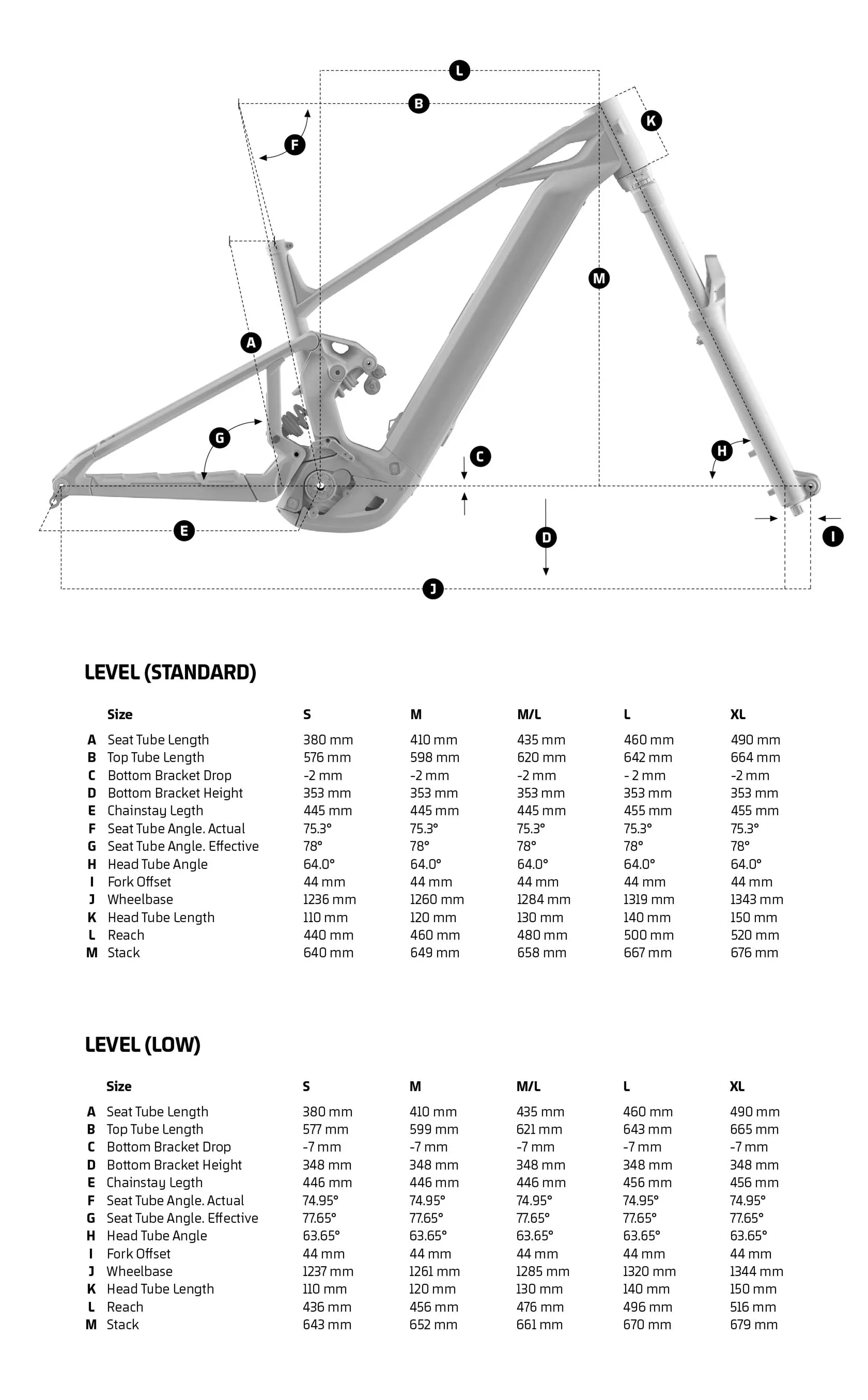 L
B
K
F
M
A
G
C
H
E
D
I
J

LEVEL (STANDARD)

| | Size | S | M | M/L | L | XL |
|---|---|---|---|---|---|---|
| A | Seat Tube Length | 380 mm | 410 mm | 435 mm | 460 mm | 490 mm |
| B | Top Tube Length | 576 mm | 598 mm | 620 mm | 642 mm | 664 mm |
| C | Bottom Bracket Drop | -2 mm | -2 mm | -2 mm | - 2 mm | -2 mm |
| D | Bottom Bracket Height | 353 mm | 353 mm | 353 mm | 353 mm | 353 mm |
| E | Chainstay Legth | 445 mm | 445 mm | 445 mm | 455 mm | 455 mm |
| F | Seat Tube Angle. Actual | 75.3° | 75.3° | 75.3° | 75.3° | 75.3° |
| G | Seat Tube Angle. Effective | 78° | 78° | 78° | 78° | 78° |
| H | Head Tube Angle | 64.0° | 64.0° | 64.0° | 64.0° | 64.0° |
| I | Fork Offset | 44 mm | 44 mm | 44 mm | 44 mm | 44 mm |
| J | Wheelbase | 1236 mm | 1260 mm | 1284 mm | 1319 mm | 1343 mm |
| K | Head Tube Length | 110 mm | 120 mm | 130 mm | 140 mm | 150 mm |
| L | Reach | 440 mm | 460 mm | 480 mm | 500 mm | 520 mm |
| M | Stack | 640 mm | 649 mm | 658 mm | 667 mm | 676 mm |

LEVEL (LOW)

| | Size | S | M | M/L | L | XL |
|---|---|---|---|---|---|---|
| A | Seat Tube Length | 380 mm | 410 mm | 435 mm | 460 mm | 490 mm |
| B | Top Tube Length | 577 mm | 599 mm | 621 mm | 643 mm | 665 mm |
| C | Bottom Bracket Drop | -7 mm | -7 mm | -7 mm | -7 mm | -7 mm |
| D | Bottom Bracket Height | 348 mm | 348 mm | 348 mm | 348 mm | 348 mm |
| E | Chainstay Legth | 446 mm | 446 mm | 446 mm | 456 mm | 456 mm |
| F | Seat Tube Angle. Actual | 74.95° | 74.95° | 74.95° | 74.95° | 74.95° |
| G | Seat Tube Angle. Effective | 77.65° | 77.65° | 77.65° | 77.65° | 77.65° |
| H | Head Tube Angle | 63.65° | 63.65° | 63.65° | 63.65° | 63.65° |
| I | Fork Offset | 44 mm | 44 mm | 44 mm | 44 mm | 44 mm |
| J | Wheelbase | 1237 mm | 1261 mm | 1285 mm | 1320 mm | 1344 mm |
| K | Head Tube Length | 110 mm | 120 mm | 130 mm | 140 mm | 150 mm |
| L | Reach | 436 mm | 456 mm | 476 mm | 496 mm | 516 mm |
| M | Stack | 643 mm | 652 mm | 661 mm | 670 mm | 679 mm |